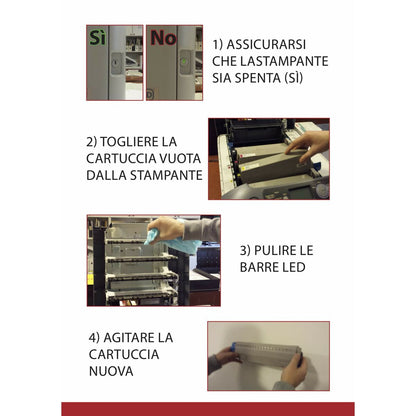 Sì

No

1) ASSICURARSI CHE LASTAMPANTE SIA SPENTA (SÌ)

2) TOGLIERE LA CARTUCCIA VUOTA DALLA STAMPANTE

3) PULIRE LE BARRE LED

4) AGITARE LA CARTUCCIA NUOVA